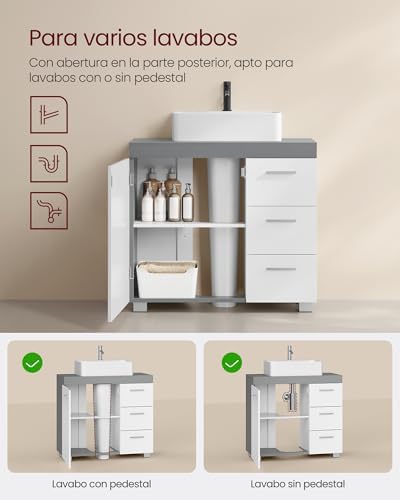 Para varios lavabos

Con abertura en la parte posterior, apto para lavabos con o sin pedestal

Lavabo con pedestal

Lavabo sin pedestal