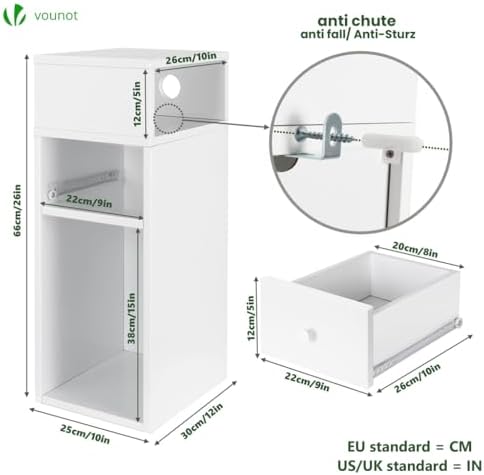 vounot

anti chute
anti fall/ Anti-Sturz

26cm/10in

12cm/5in

66cm/26in

22cm/9in

38cm/15in

25cm/10in

30cm/12in

20cm/8in

12cm/5in

22cm/9in

26cm/10in

EU standard = CM
US/UK standard = IN